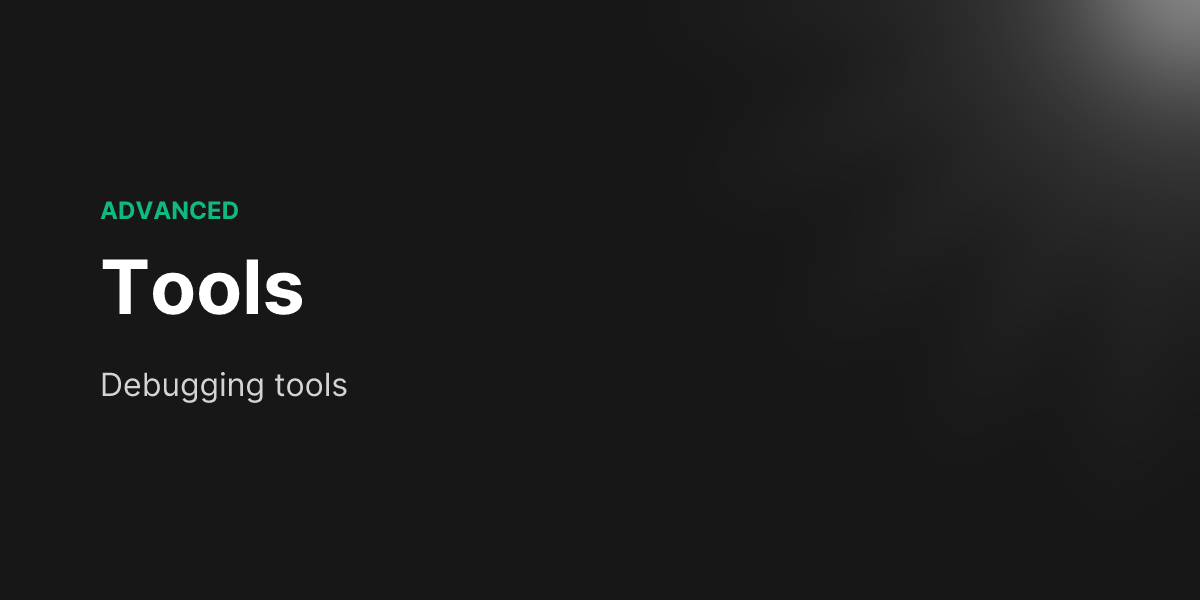 ADVANCED

Tools

Debugging tools