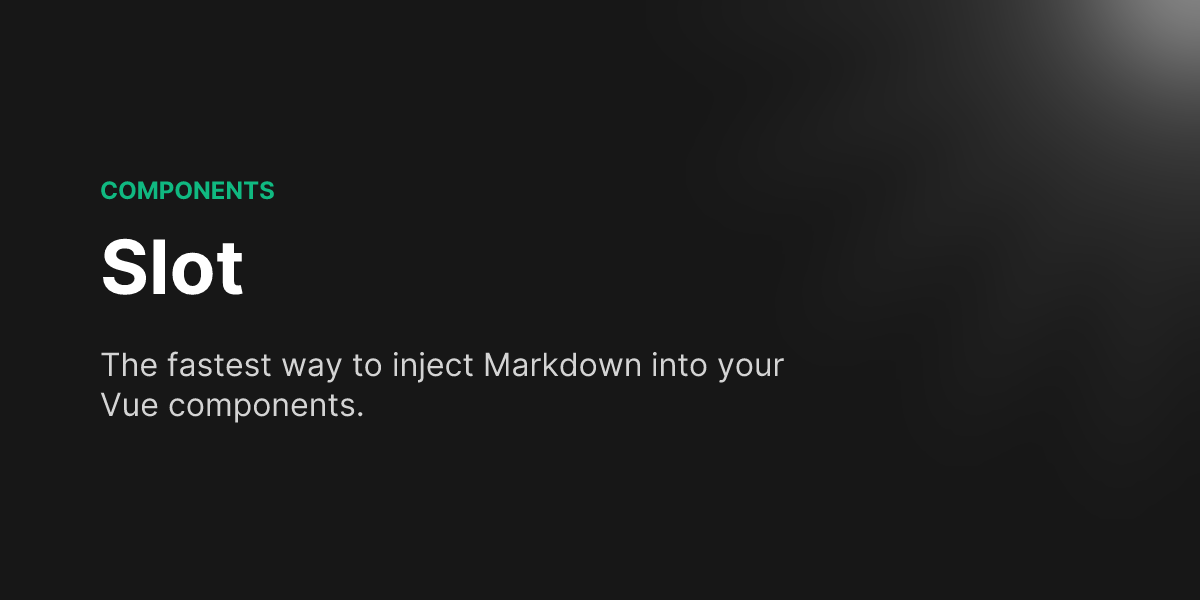 COMPONENTS

Slot

The fastest way to inject Markdown into your Vue components.